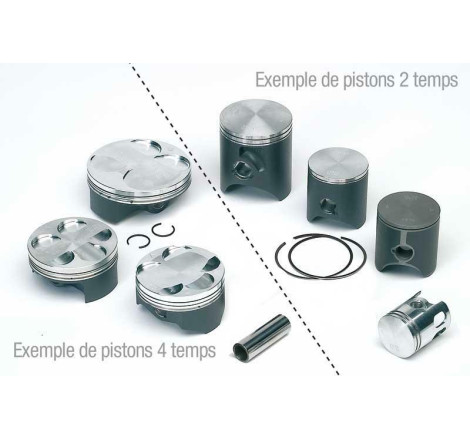 Exemple de pistons 2 temps

Exemple de pistons 4 temps